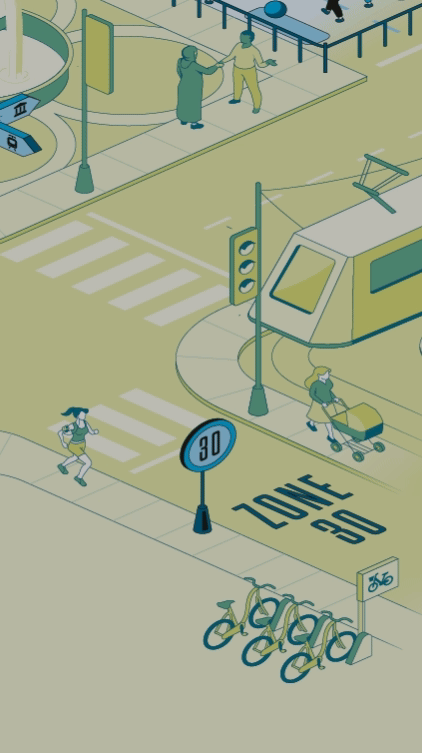 30

ZONE 30