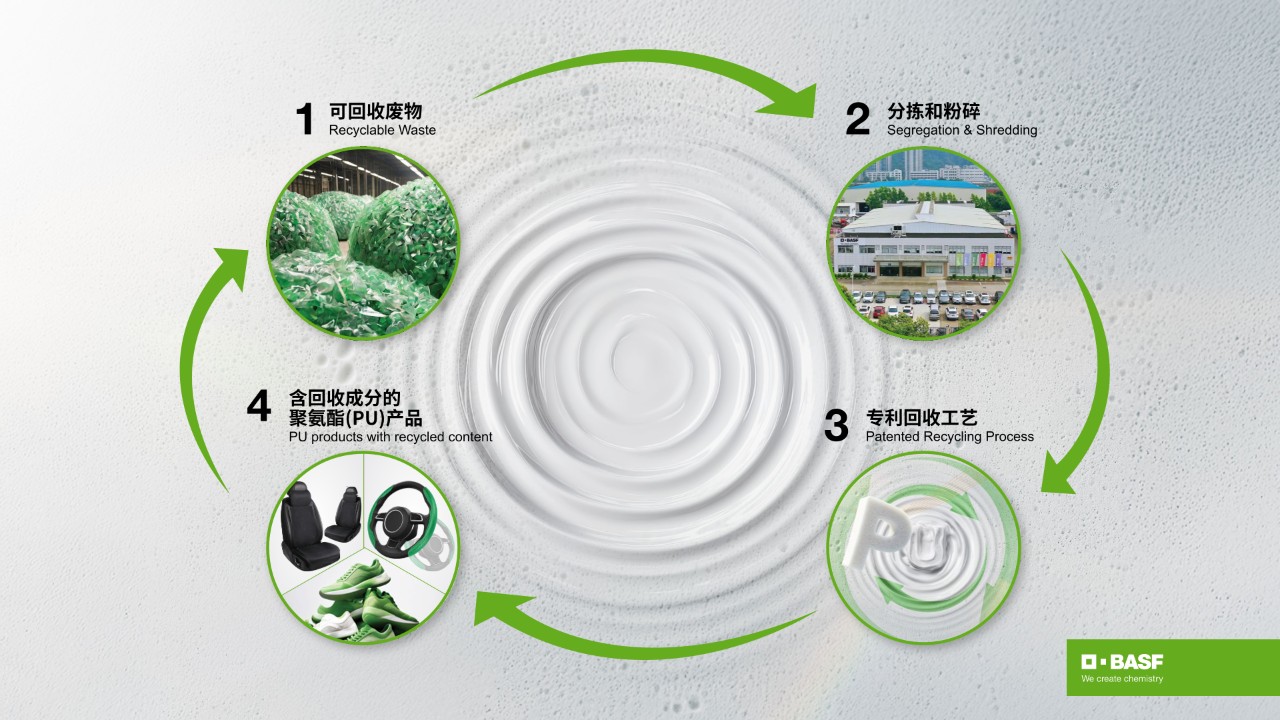 1 可回收废物
Recyclable Waste

2 分拣和粉碎
Segregation & Shredding

BASF

3 专利回收工艺
Patented Recycling Process

PU

4 含回收成分的聚氨酯(PU)产品
PU products with recycled content

BASF
We create chemistry