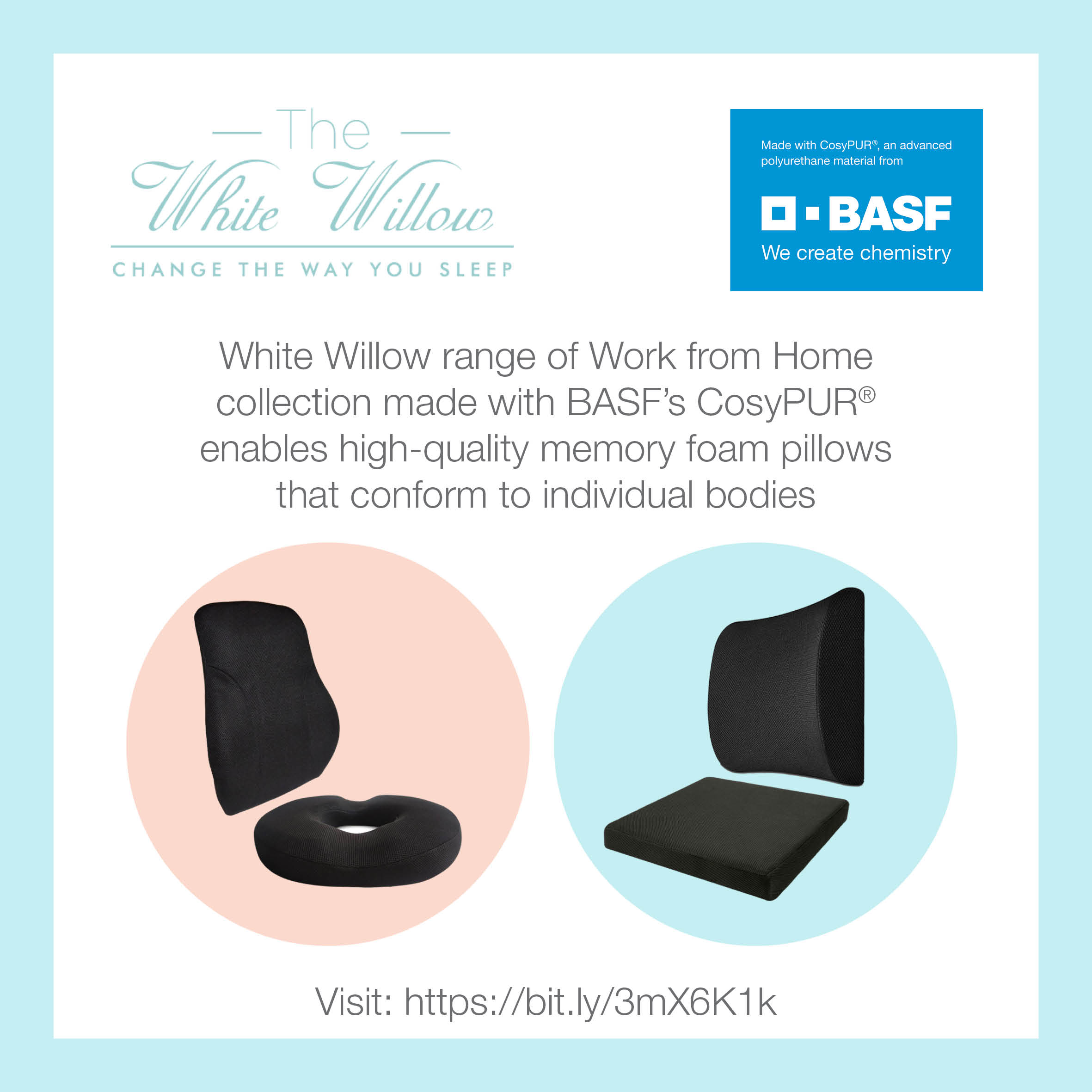 The
White Willow
CHANGE THE WAY YOU SLEEP

Made with CosyPUR®, an advanced polyurethane material from
BASF
We create chemistry

White Willow range of Work from Home collection made with BASF's CosyPUR® enables high-quality memory foam pillows that conform to individual bodies

Visit: https://bit.ly/3mX6K1k