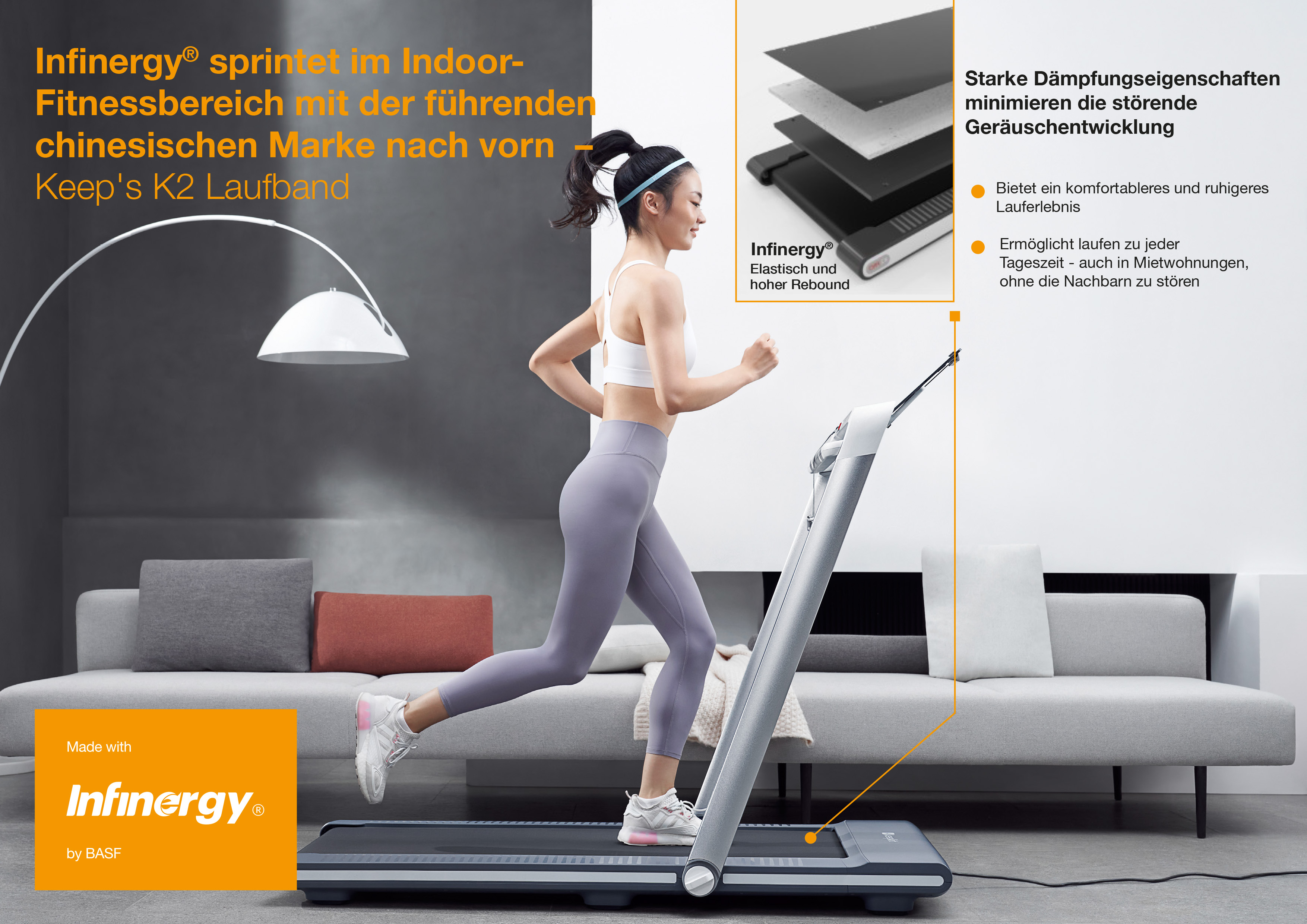 Infinergy® sprintet im Indoor-Fitnessbereich mit der führenden chinesischen Marke nach vorn – Keep's K2 Laufband

Infinergy®
Elastisch und hoher Rebound

Starke Dämpfungseigenschaften minimieren die störende Geräuschentwicklung

Bietet ein komfortableres und ruhigeres Lauferlebnis

Ermöglicht laufen zu jeder Tageszeit - auch in Mietwohnungen, ohne die Nachbarn zu stören

Made with

Infinergy®

by BASF