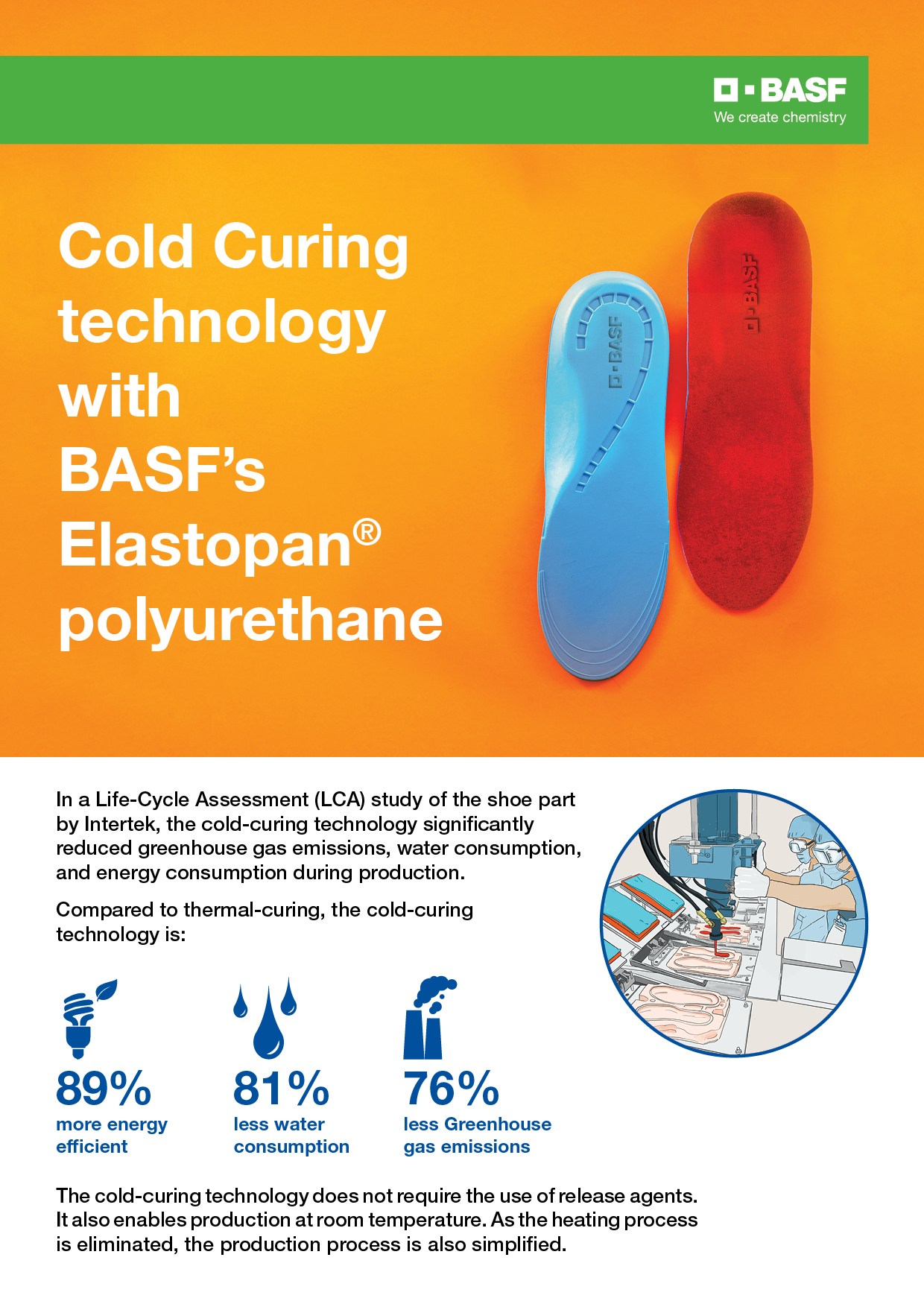 BASF
We create chemistry

Cold Curing technology with BASF's Elastopan® polyurethane

BASF

BASF

In a Life-Cycle Assessment (LCA) study of the shoe part by Intertek, the cold-curing technology significantly reduced greenhouse gas emissions, water consumption, and energy consumption during production.

Compared to thermal-curing, the cold-curing technology is:

89%
more energy efficient

81%
less water consumption

76%
less Greenhouse gas emissions

The cold-curing technology does not require the use of release agents. It also enables production at room temperature. As the heating process is eliminated, the production process is also simplified.