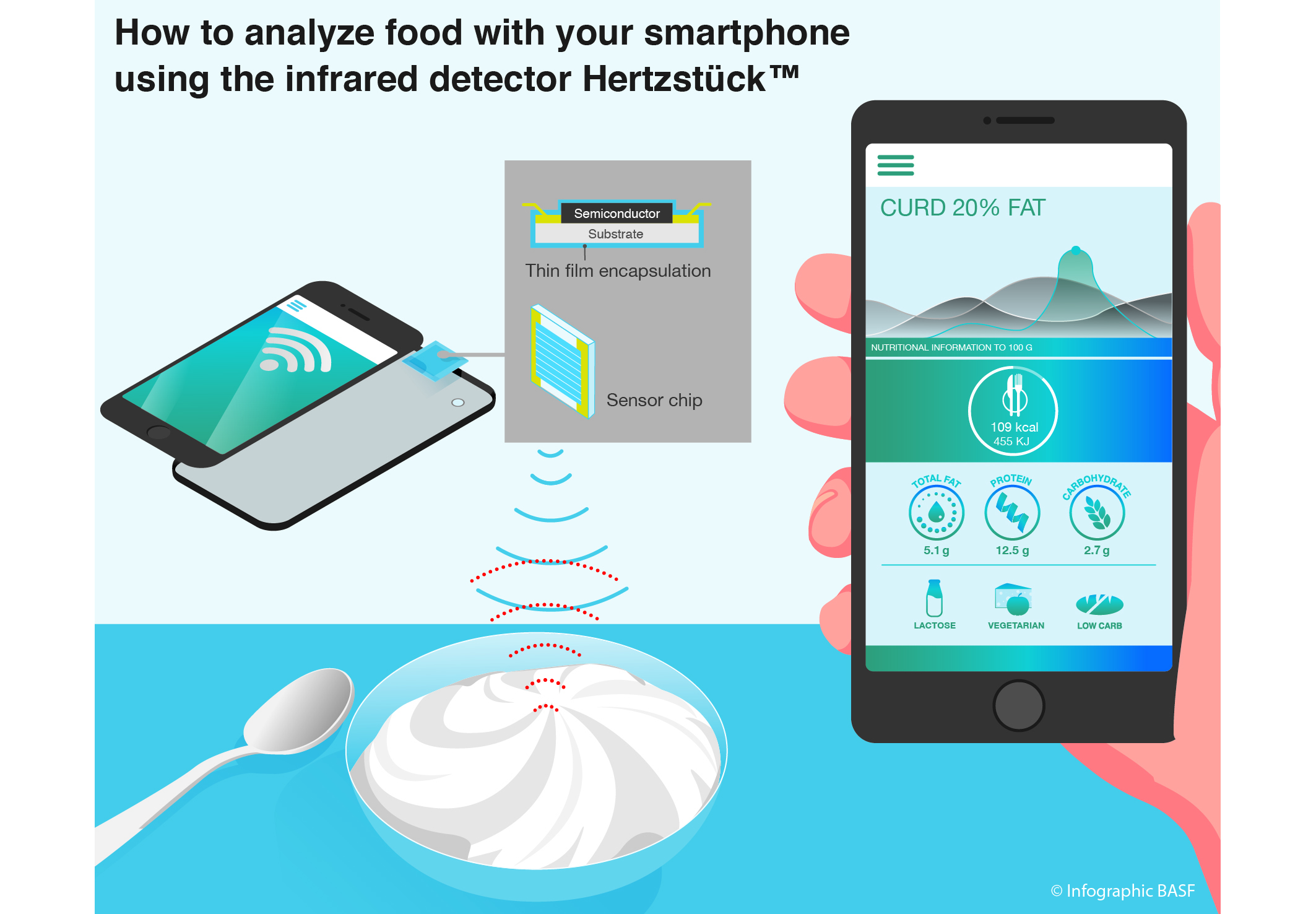 How to analyze food with your smartphone using the infrared detector Hertzstück™

Semiconductor
Substrate
Thin film encapsulation

Sensor chip

CURD 20% FAT

NUTRITIONAL INFORMATION TO 100 G

109 kcal
455 KJ

TOTAL FAT
5.1 g

PROTEIN
12.5 g

CARBOHYDRATE
2.7 g

LACTOSE

VEGETARIAN

LOW CARB

© Infographic BASF