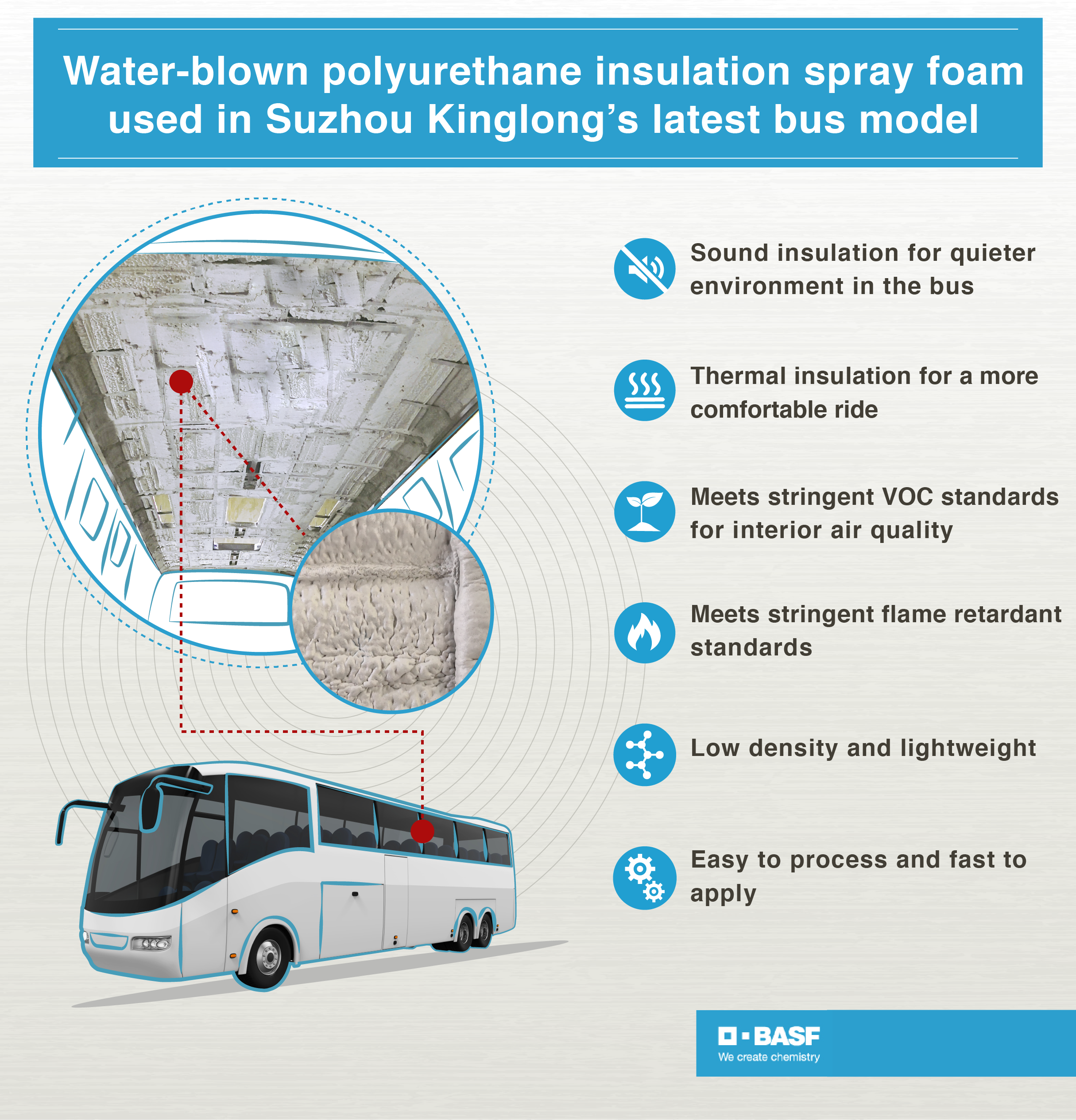 Water-blown polyurethane insulation spray foam used in Suzhou Kinglong's latest bus model

Sound insulation for quieter environment in the bus

Thermal insulation for a more comfortable ride

Meets stringent VOC standards for interior air quality

Meets stringent flame retardant standards

Low density and lightweight

Easy to process and fast to apply

BASF
We create chemistry