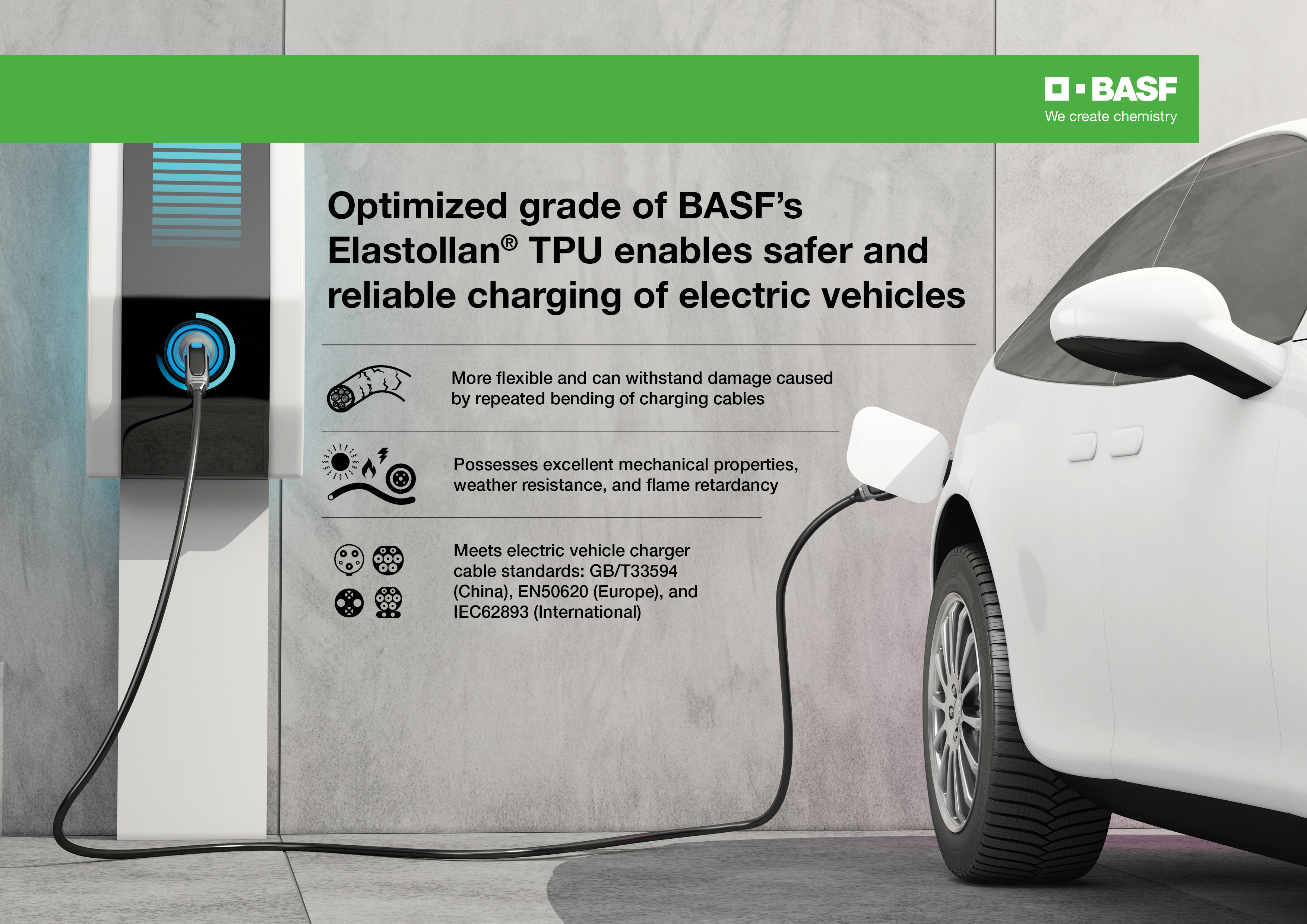 BASF
We create chemistry

Optimized grade of BASF's Elastollan® TPU enables safer and reliable charging of electric vehicles

More flexible and can withstand damage caused by repeated bending of charging cables

Possesses excellent mechanical properties, weather resistance, and flame retardancy

Meets electric vehicle charger cable standards: GB/T33594 (China), EN50620 (Europe), and IEC62893 (International)