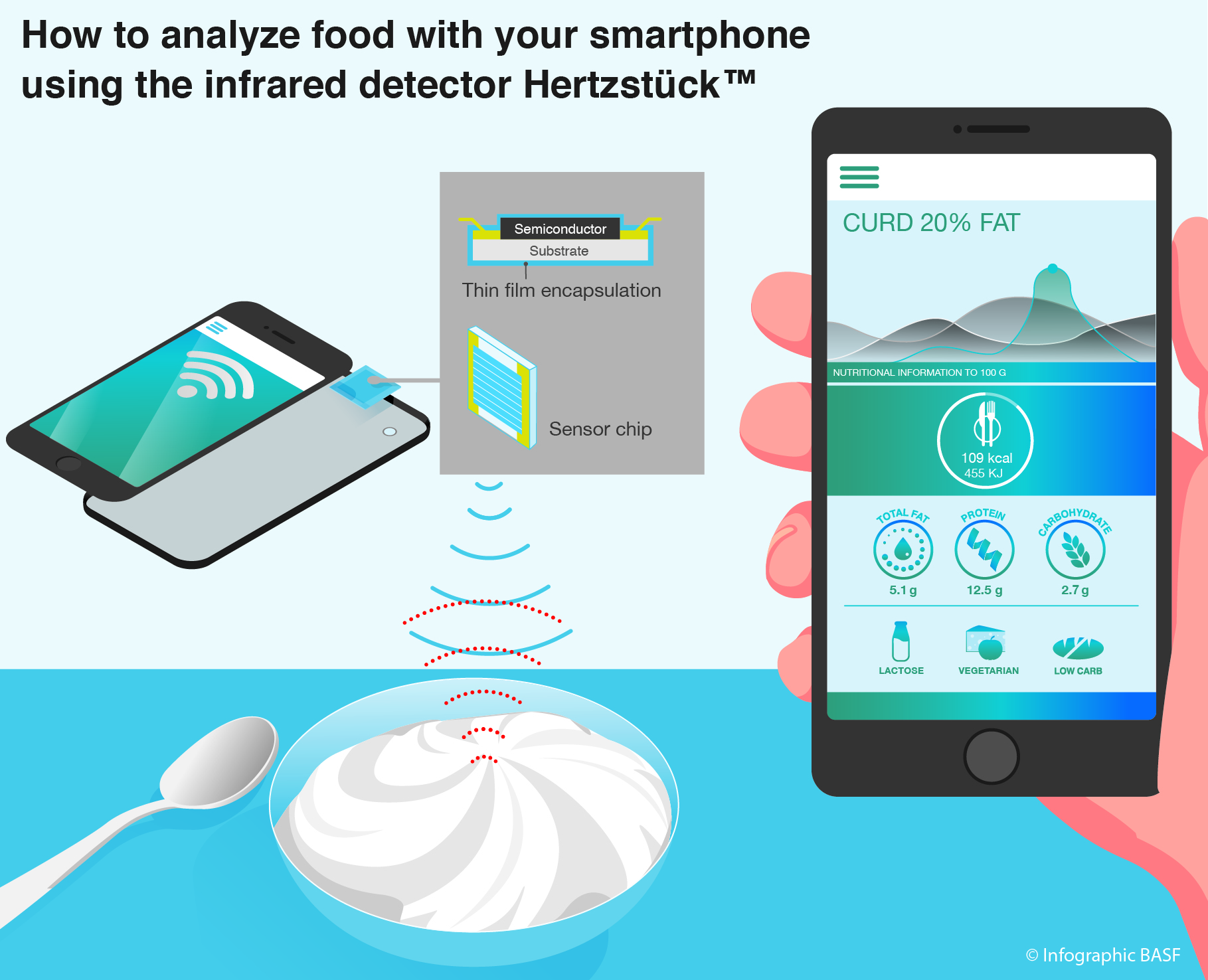 How to analyze food with your smartphone using the infrared detector Hertzstück™

Semiconductor
Substrate
Thin film encapsulation

Sensor chip

CURD 20% FAT

NUTRITIONAL INFORMATION TO 100 G

109 kcal
455 KJ

TOTAL FAT
5.1 g

PROTEIN
12.5 g

CARBOHYDRATE
2.7 g

LACTOSE

VEGETARIAN

LOW CARB

© Infographic BASF